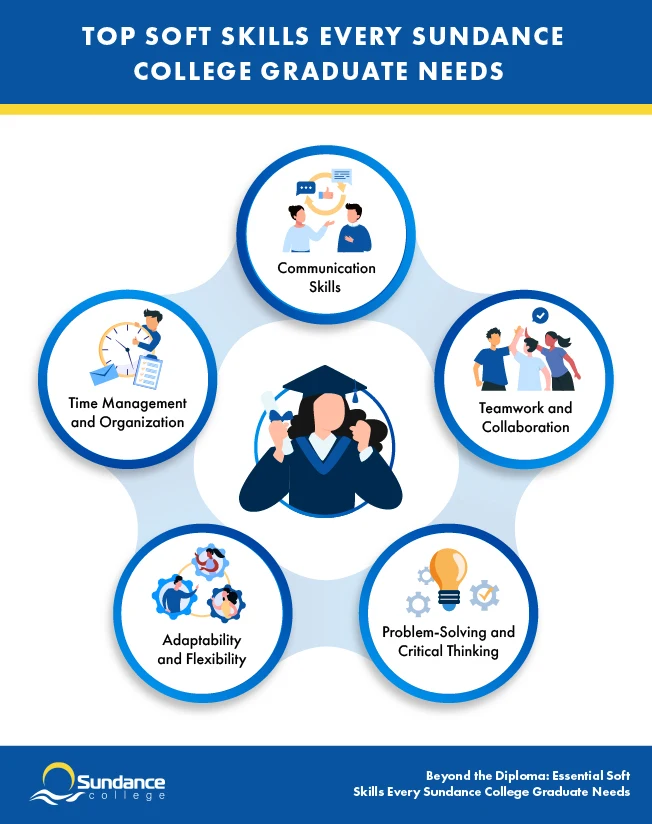 TOP SOFT SKILLS EVERY SUNDANCE COLLEGE GRADUATE NEEDS

Communication Skills

Time Management and Organization

Teamwork and Collaboration

Adaptability and Flexibility

Problem-Solving and Critical Thinking

Sundance college

Beyond the Diploma: Essential Soft Skills Every Sundance College Graduate Needs