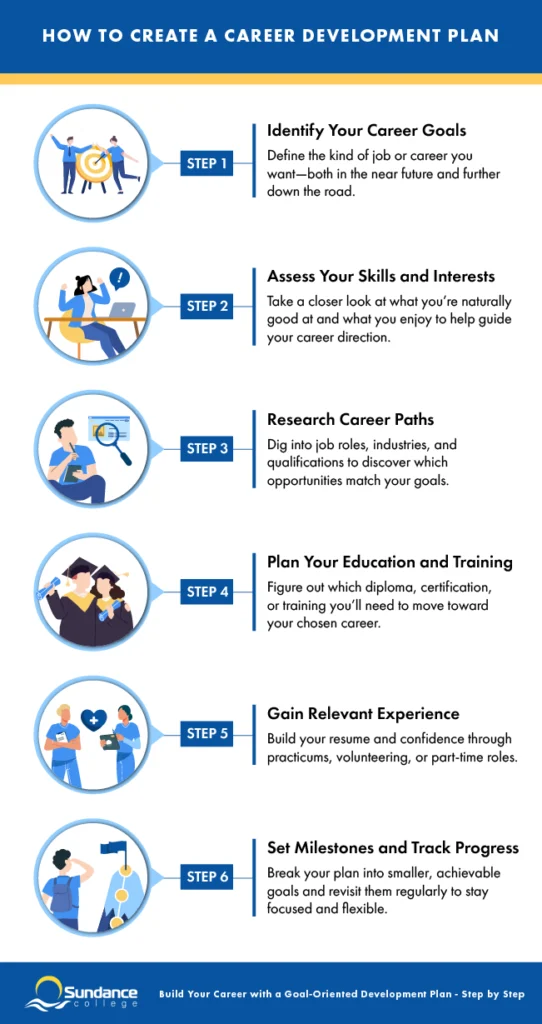 HOW TO CREATE A CAREER DEVELOPMENT PLAN

STEP 1

Identify Your Career Goals

Define the kind of job or career you want—both in the near future and further down the road.

STEP 2

Assess Your Skills and Interests

Take a closer look at what you're naturally good at and what you enjoy to help guide your career direction.

STEP 3

Research Career Paths

Dig into job roles, industries, and qualifications to discover which opportunities match your goals.

STEP 4

Plan Your Education and Training

Figure out which diploma, certification, or training you'll need to move toward your chosen career.

STEP 5

Gain Relevant Experience

Build your resume and confidence through practicums, volunteering, or part-time roles.

STEP 6

Set Milestones and Track Progress

Break your plan into smaller, achievable goals and revisit them regularly to stay focused and flexible.

Sundance college

Build Your Career with a Goal-Oriented Development Plan - Step by Step