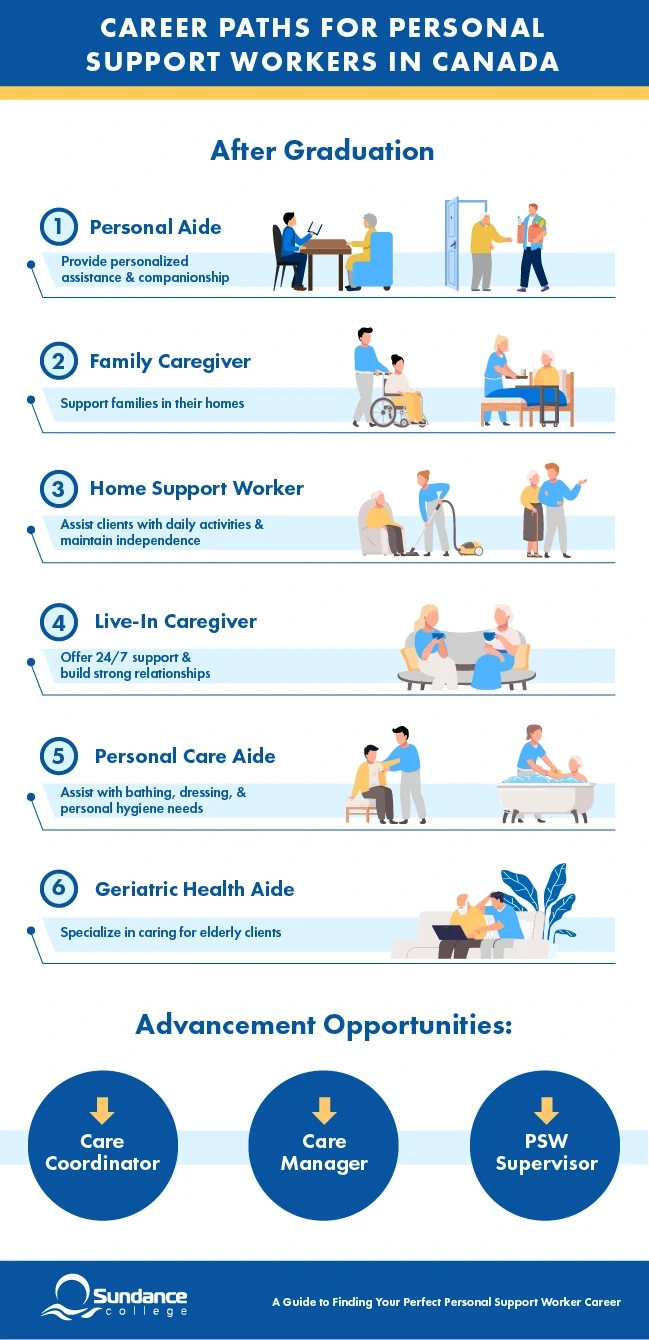 CAREER PATHS FOR PERSONAL SUPPORT WORKERS IN CANADA

After Graduation

1 Personal Aide
Provide personalized assistance & companionship

2 Family Caregiver
Support families in their homes

3 Home Support Worker
Assist clients with daily activities & maintain independence

4 Live-In Caregiver
Offer 24/7 support & build strong relationships

5 Personal Care Aide
Assist with bathing, dressing, & personal hygiene needs

6 Geriatric Health Aide
Specialize in caring for elderly clients

Advancement Opportunities:

Care Coordinator

Care Manager

PSW Supervisor

Sundance college

A Guide to Finding Your Perfect Personal Support Worker Career