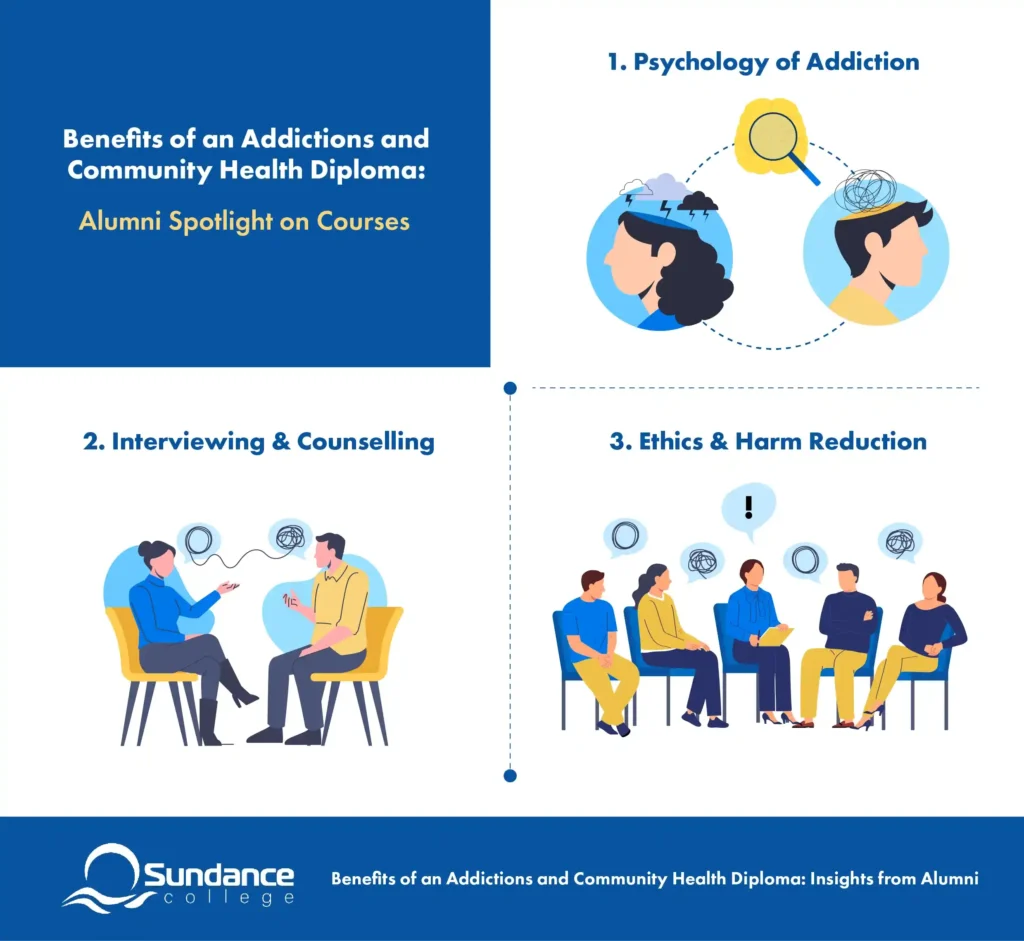 Benefits of an Addictions and Community Health Diploma:

Alumni Spotlight on Courses

1. Psychology of Addiction

2. Interviewing & Counselling

3. Ethics & Harm Reduction

!

Sundance college

Benefits of an Addictions and Community Health Diploma: Insights from Alumni